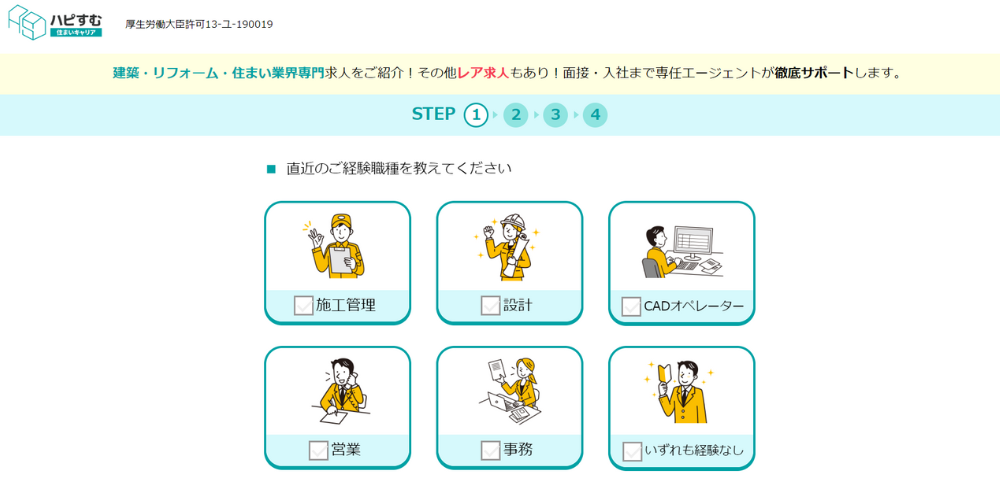 ハピすむ
住まいキャリア
厚生労働大臣許可13-ユ-190019

建築・リフォーム・住まい業界専門求人をご紹介！その他レア求人もあり！面接・入社まで専任エージェントが徹底サポートします。

STEP 1 2 3 4

■ 直近のご経験職種を教えてください

施工管理
設計
CADオペレーター
営業
事務
いずれも経験なし